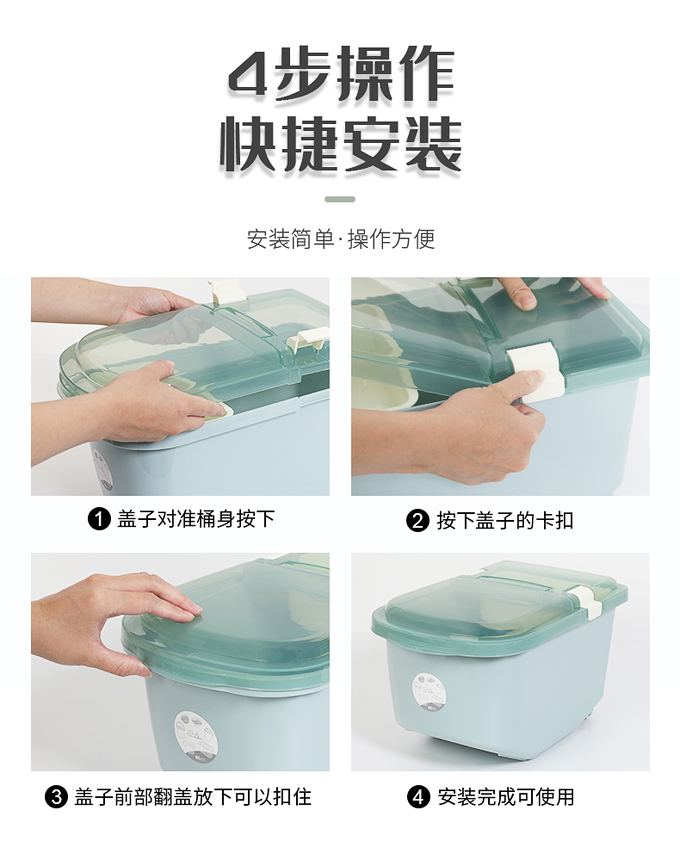 4步操作
快捷安装

安装简单·操作方便

❶ 盖子对准桶身按下

❷ 按下盖子的卡扣

❸ 盖子前部翻盖放下可以扣住

❹ 安装完成可使用